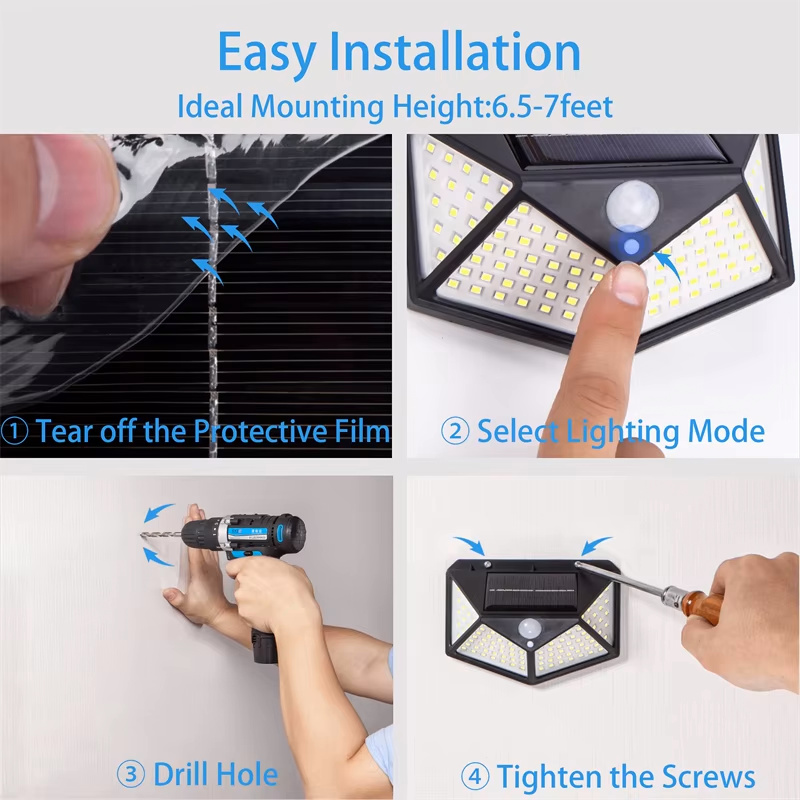 Easy Installation

Ideal Mounting Height:6.5-7feet

① Tear off the Protective Film

② Select Lighting Mode

③ Drill Hole

④ Tighten the Screws